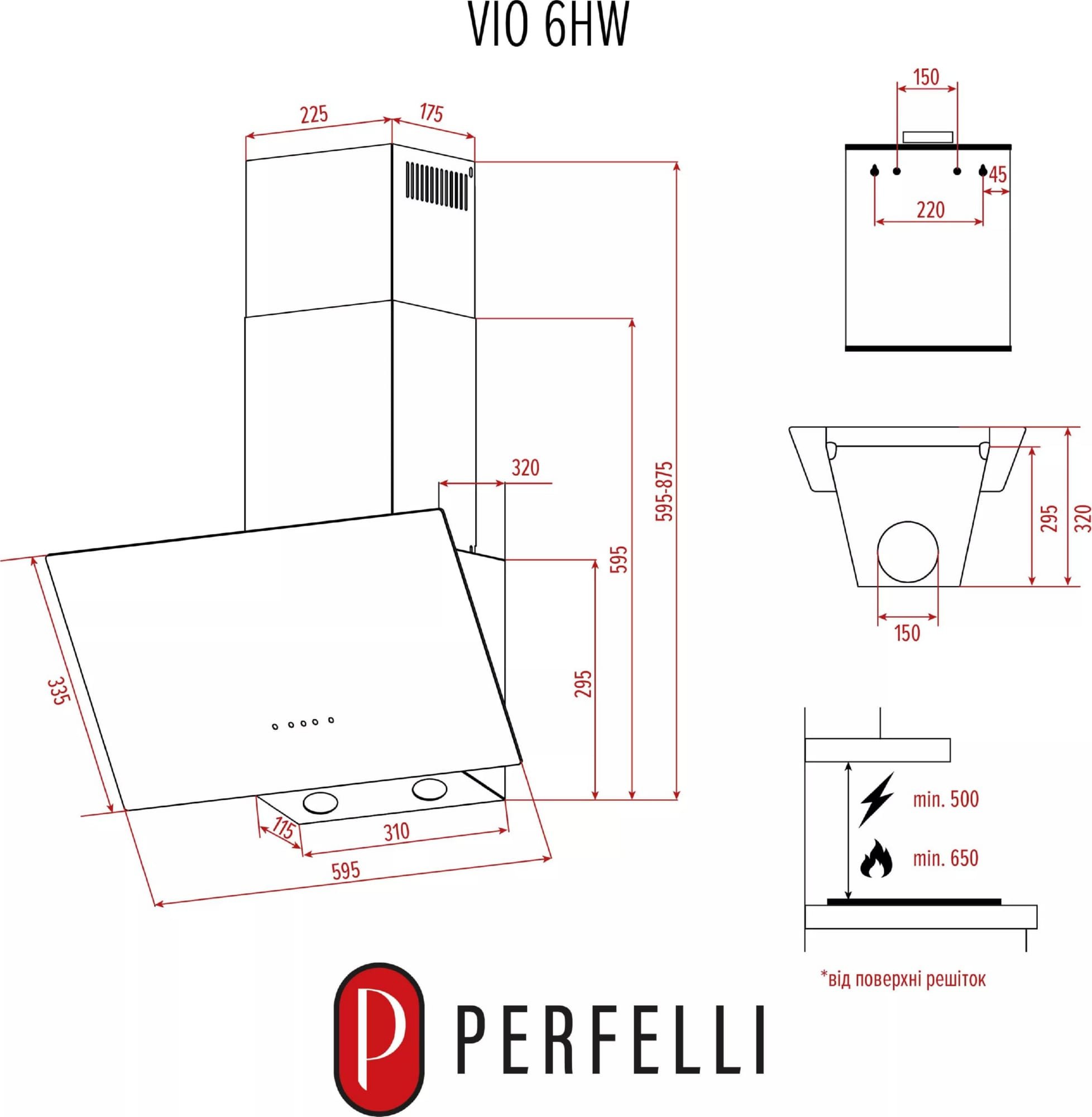 VIO 6HW

225
175
320
595-875
595
295
335
115
310
595

150
45
220

295
320
150

min. 500
min. 650

*від поверхні решіток

P
PERFELLI