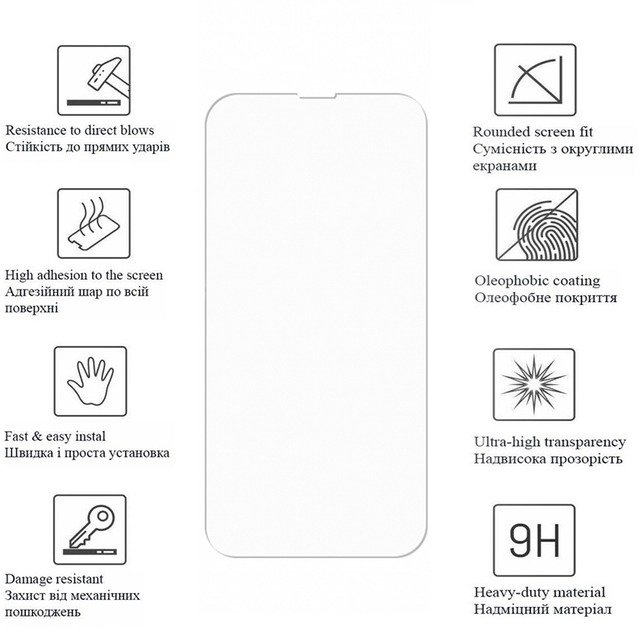 Resistance to direct blows
Стійкість до прямих ударів

High adhesion to the screen
Адгезійний шар по всій поверхні

Fast & easy instal
Швидка і проста установка

Damage resistant
Захист від механічних пошкоджень

Rounded screen fit
Сумісність з округлими екранами

Oleophobic coating
Олеофобне покриття

Ultra-high transparency
Надвисока прозорість

9H

Heavy-duty material
Надміцний матеріал