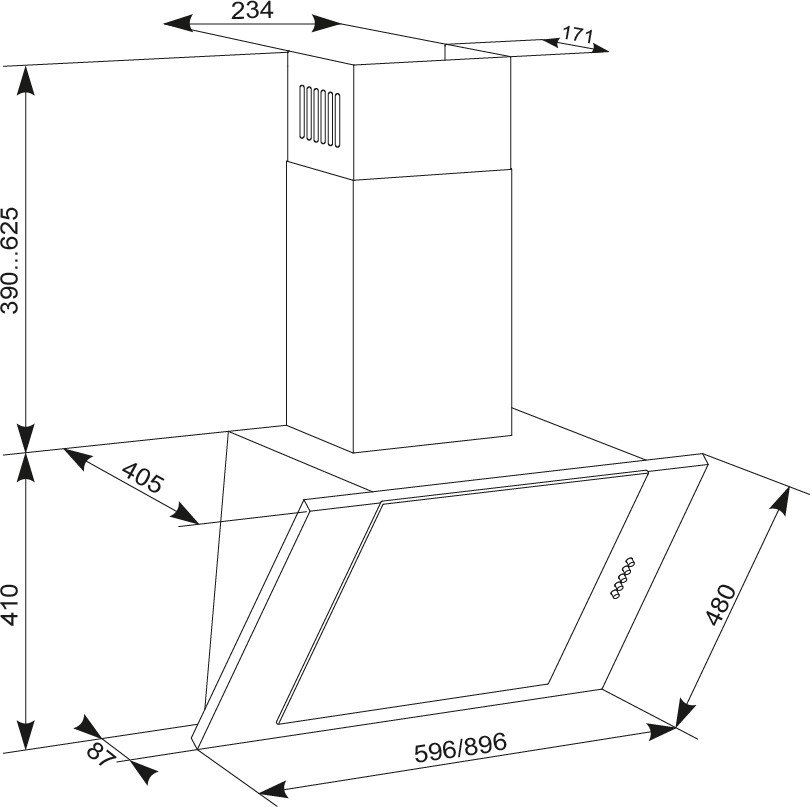 234
171
390...625
405
410
480
87
596/896